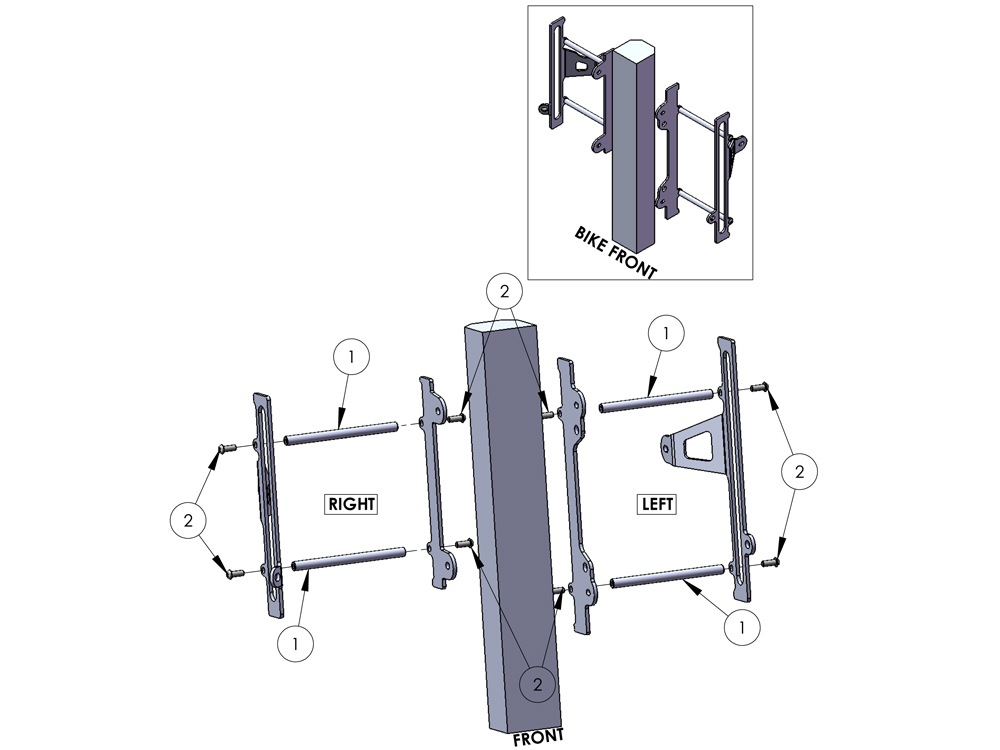 BIKE FRONT

2

1

1

RIGHT

LEFT

2

2

1

1

2

FRONT